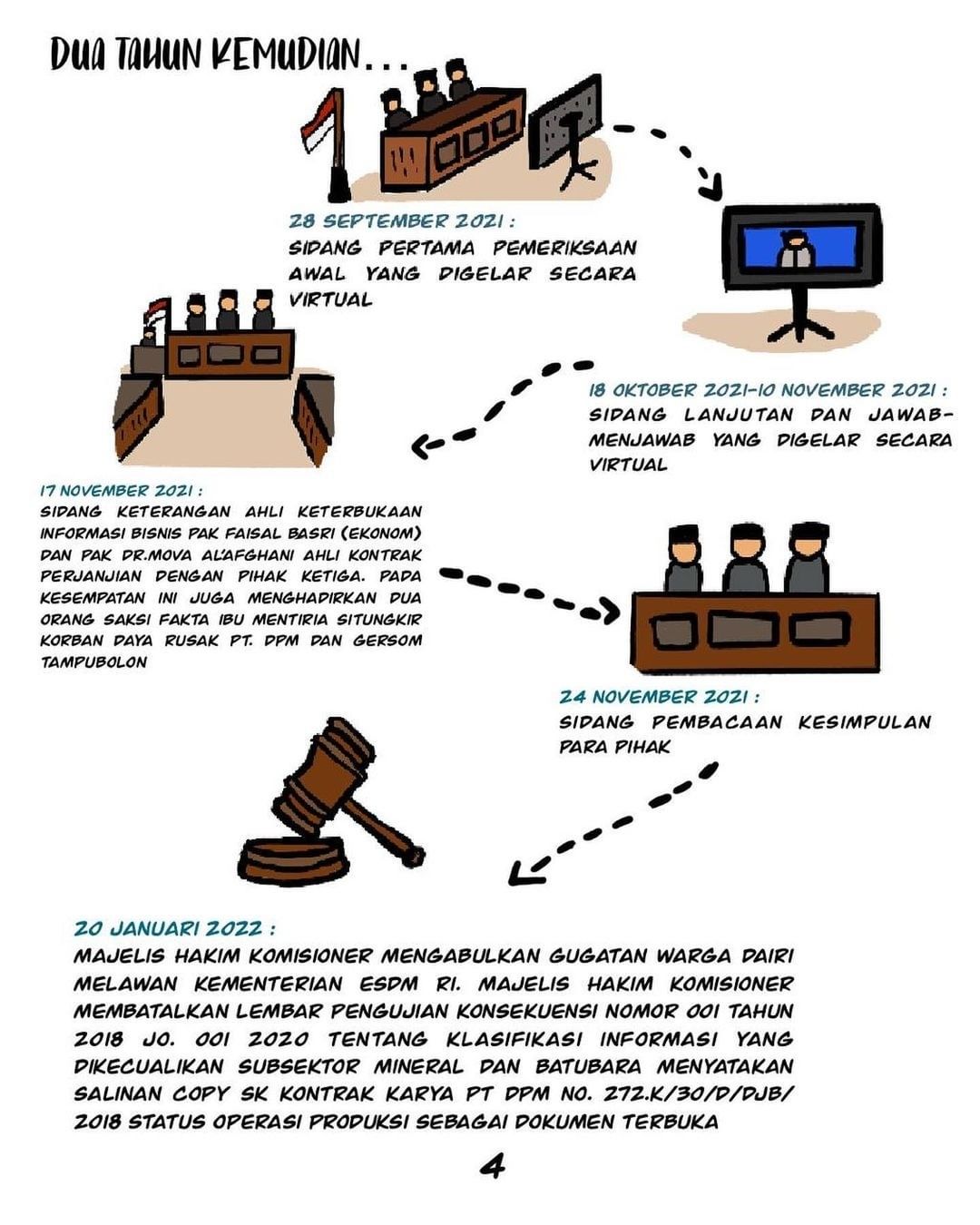 DUA TAHUN KEMUDIAN...

28 SEPTEMBER 2021 :
SIDANG PERTAMA PEMERIKSAAN AWAL YANG DIGELAR SECARA VIRTUAL

18 OKTOBER 2021-10 NOVEMBER 2021 :
SIDANG LANJUTAN DAN JAWAB-MENJAWAB YANG DIGELAR SECARA VIRTUAL

17 NOVEMBER 2021 :
SIDANG KETERANGAN AHLI KETERBUKAAN INFORMASI BISNIS PAK FAISAL BASRI (EKONOM) DAN PAK DR.MOVA AL'AFGHANI AHLI KONTRAK PERJANJIAN DENGAN PIHAK KETIGA. PADA KESEMPATAN INI JUGA MENGHADIRKAN DUA ORANG SAKSI FAKTA IBU MENTIRIA SITUNGKIR KORBAN DAYA RUSAK PT. DPM DAN GERSOM TAMPUBOLON

24 NOVEMBER 2021 :
SIDANG PEMBACAAN KESIMPULAN PARA PIHAK

20 JANUARI 2022 :
MAJELIS HAKIM KOMISIONER MENGABULKAN GUGATAN WARGA DAIRI MELAWAN KEMENTERIAN ESDM RI. MAJELIS HAKIM KOMISIONER MEMBATALKAN LEMBAR PENGUJIAN KONSEKUENSI NOMOR 001 TAHUN 2018 JO. 001 2020 TENTANG KLASIFIKASI INFORMASI YANG DIKECUALIKAN SUBSEKTOR MINERAL DAN BATUBARA MENYATAKAN SALINAN COPY SK KONTRAK KARYA PT DPM NO. 272.K/30/D/DJB/2018 STATUS OPERASI PRODUKSI SEBAGAI DOKUMEN TERBUKA

4